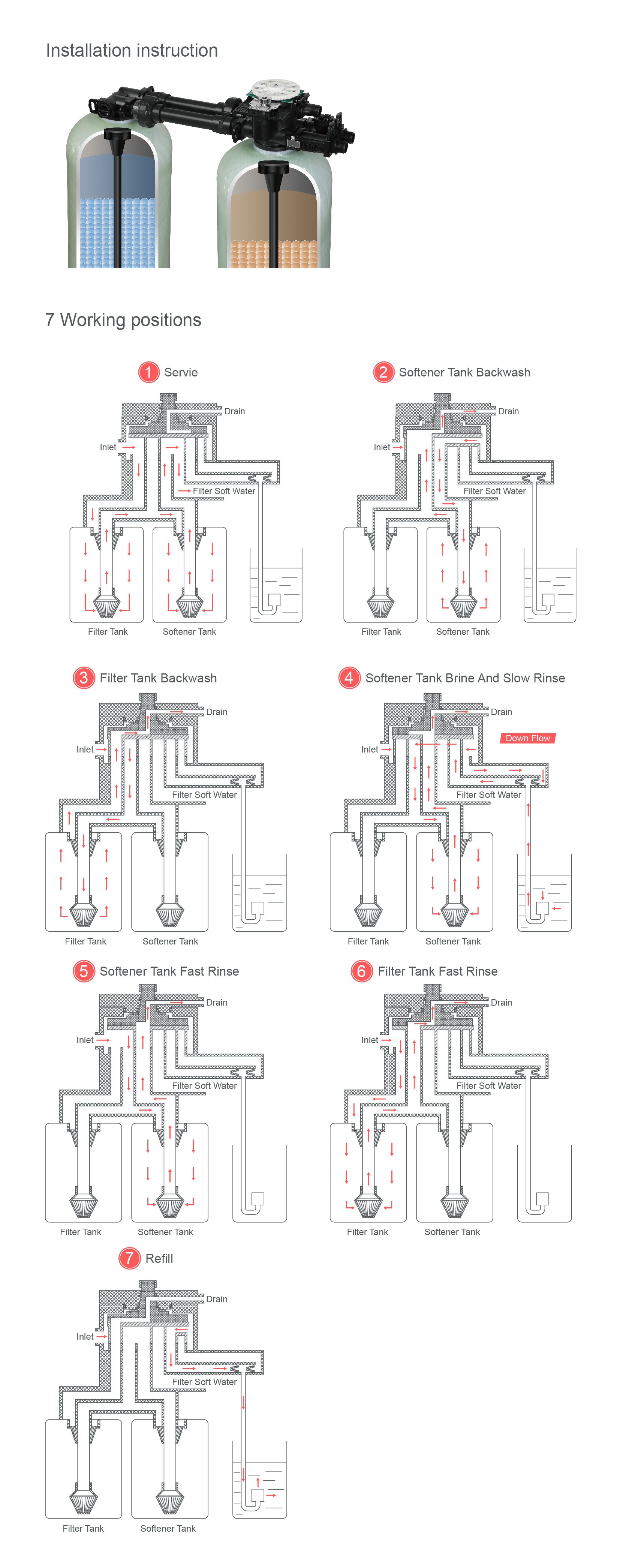 Installation instruction

7 Working positions

1 Servie

Drain
Inlet
Filter Soft Water
Filter Tank
Softener Tank

2 Softener Tank Backwash

Drain
Inlet
Filter Soft Water
Filter Tank
Softener Tank

3 Filter Tank Backwash

Drain
Inlet
Filter Soft Water
Filter Tank
Softener Tank

4 Softener Tank Brine And Slow Rinse

Drain
Down Flow
Inlet
Filter Soft Water
Filter Tank
Softener Tank

5 Softener Tank Fast Rinse

Drain
Inlet
Filter Soft Water
Filter Tank
Softener Tank

6 Filter Tank Fast Rinse

Drain
Inlet
Filter Soft Water
Filter Tank
Softener Tank

7 Refill

Drain
Inlet
Filter Soft Water
Filter Tank
Softener Tank