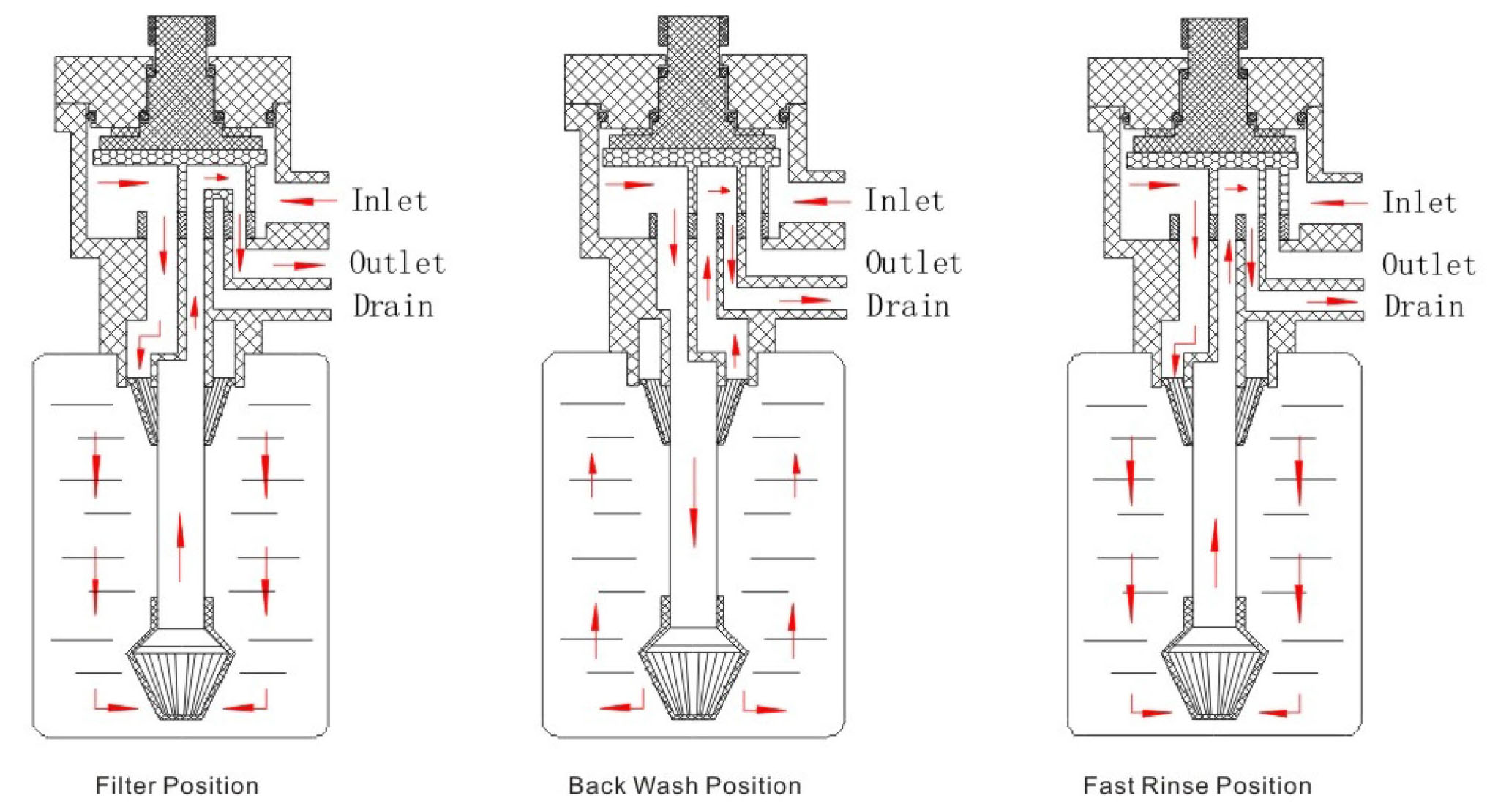 Inlet
Outlet
Drain

Filter Position

Inlet
Outlet
Drain

Back Wash Position

Inlet
Outlet
Drain

Fast Rinse Position